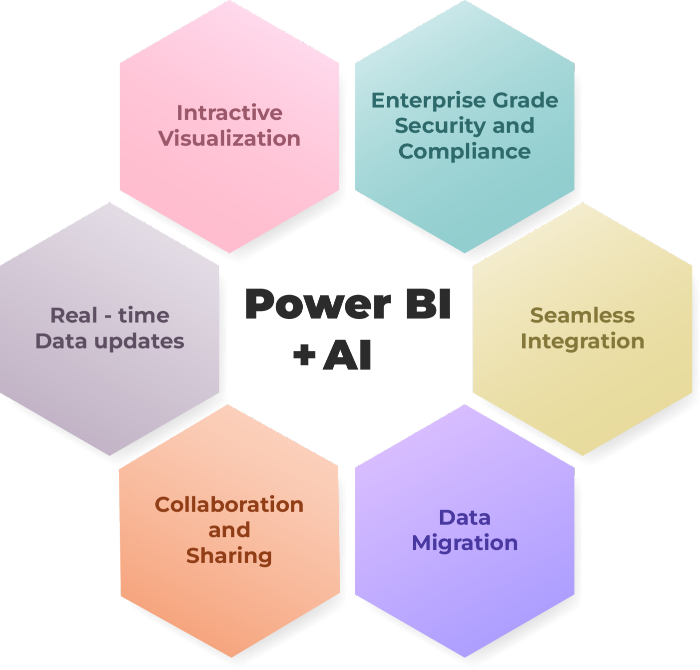 Intractive Visualization

Enterprise Grade Security and Compliance

Real - time Data updates

Power BI + AI

Seamless Integration

Collaboration and Sharing

Data Migration