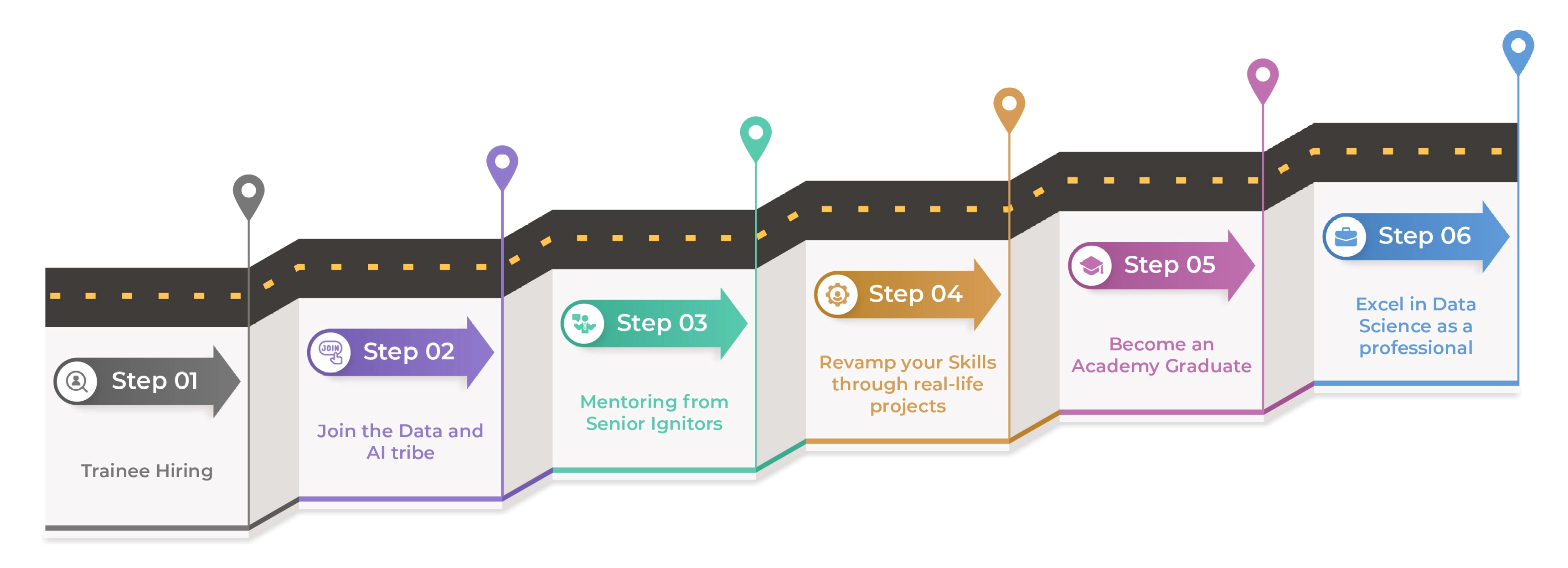 Step 01

Trainee Hiring

JOIN

Step 02

Join the Data and AI tribe

Step 03

Mentoring from Senior Ignitors

Step 04

Revamp your Skills through real-life projects

Step 05

Become an Academy Graduate

Step 06

Excel in Data Science as a professional